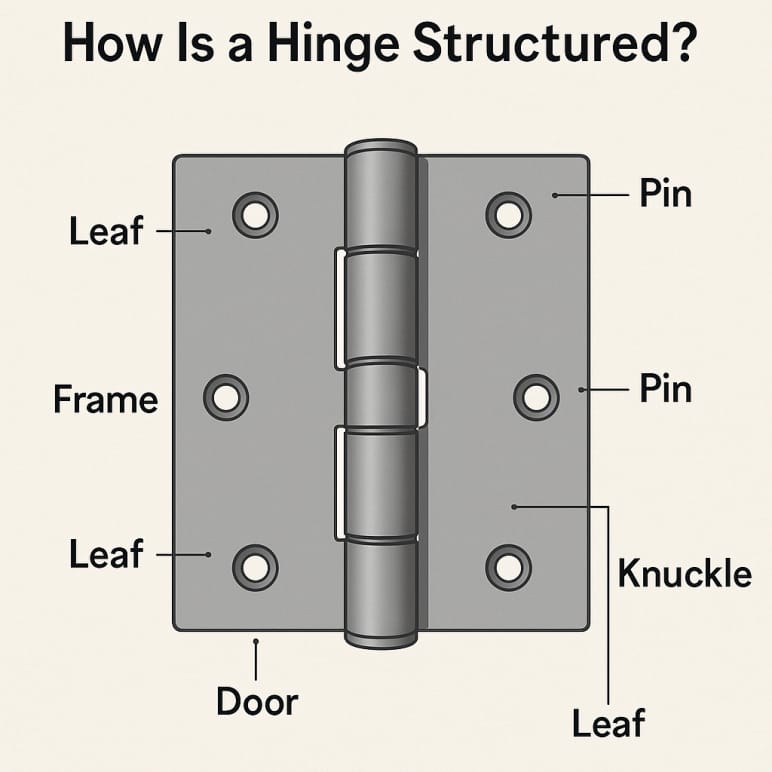 How Is a Hinge Structured?

Leaf

Pin

Frame

Pin

Leaf

Knuckle

Door

Leaf