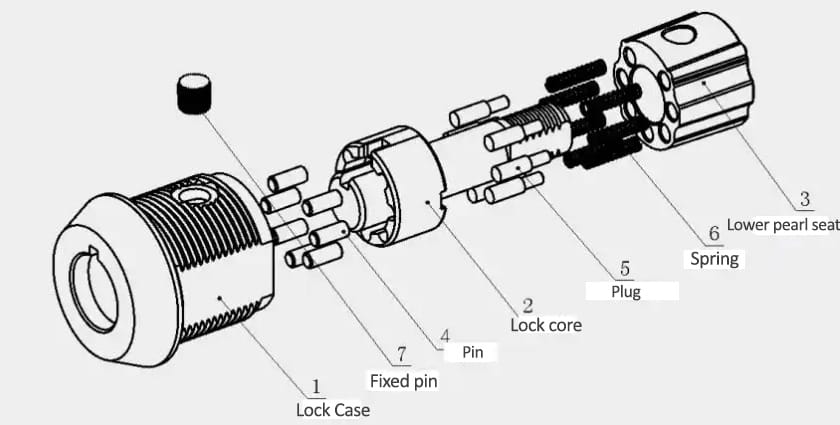 3
Lower pearl seat
6
Spring
5
Plug
2
Lock core
4
Pin
7
Fixed pin
1
Lock Case