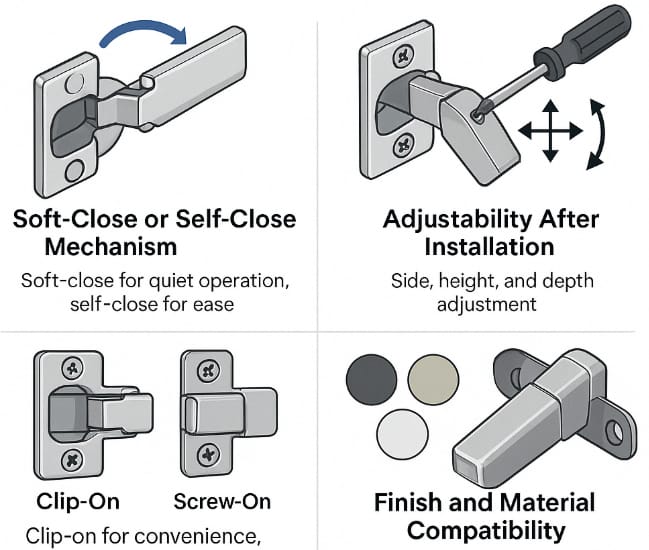 Soft-Close or Self-Close Mechanism

Soft-close for quiet operation, self-close for ease

Adjustability After Installation

Side, height, and depth adjustment

Clip-On

Screw-On

Clip-on for convenience,

Finish and Material Compatibility