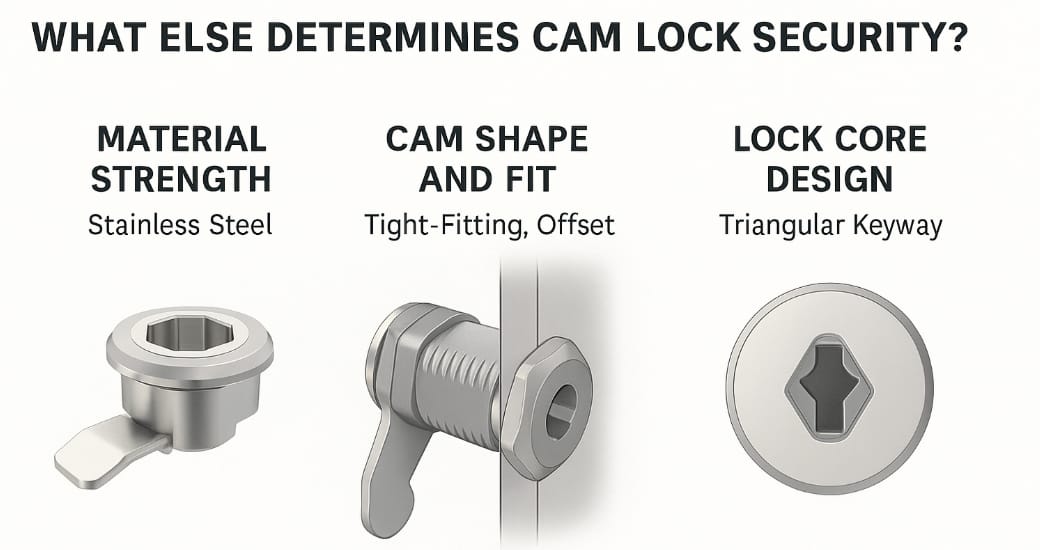 WHAT ELSE DETERMINES CAM LOCK SECURITY?

MATERIAL STRENGTH
Stainless Steel

CAM SHAPE AND FIT
Tight-Fitting, Offset

LOCK CORE DESIGN
Triangular Keyway