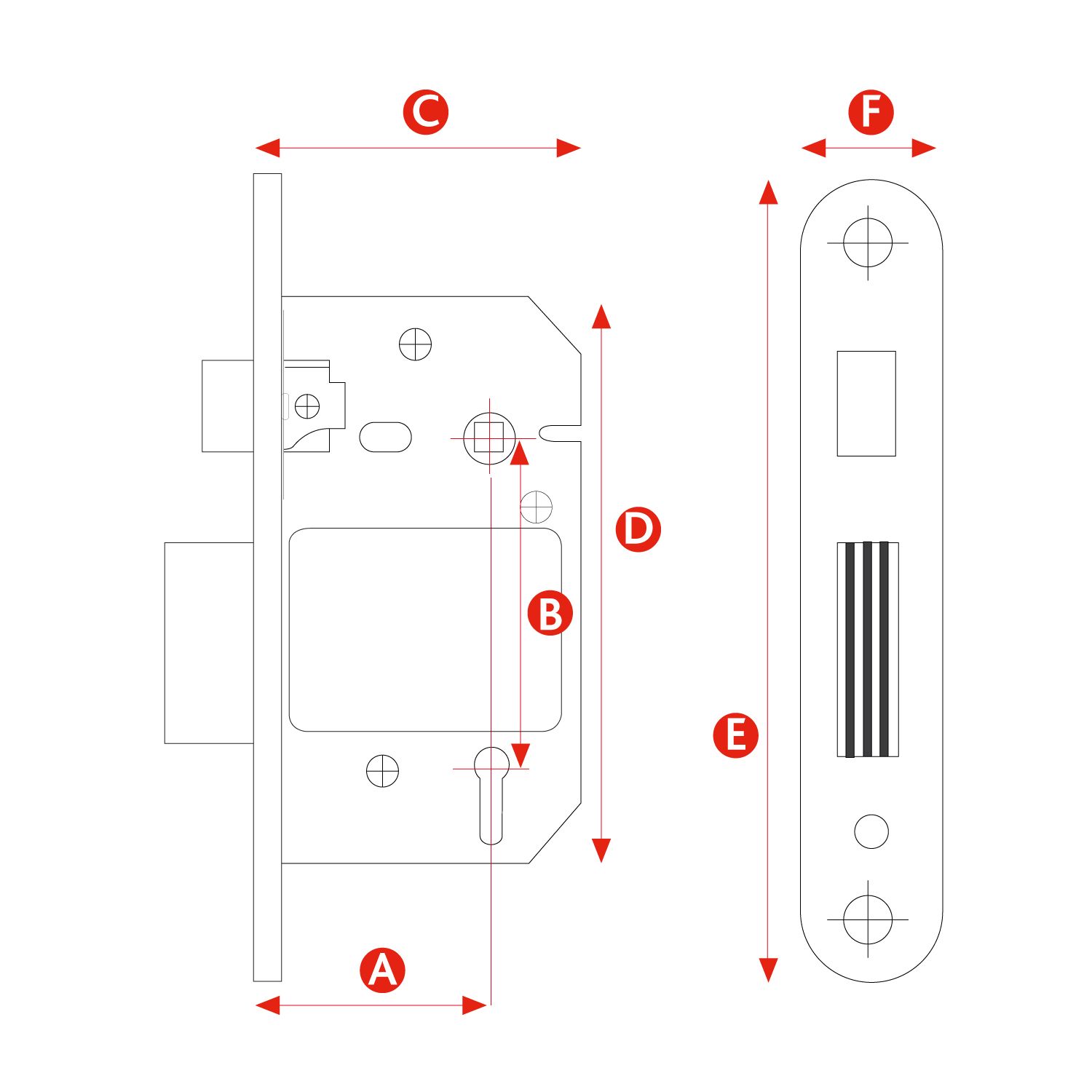 C

F

D

B

E

A